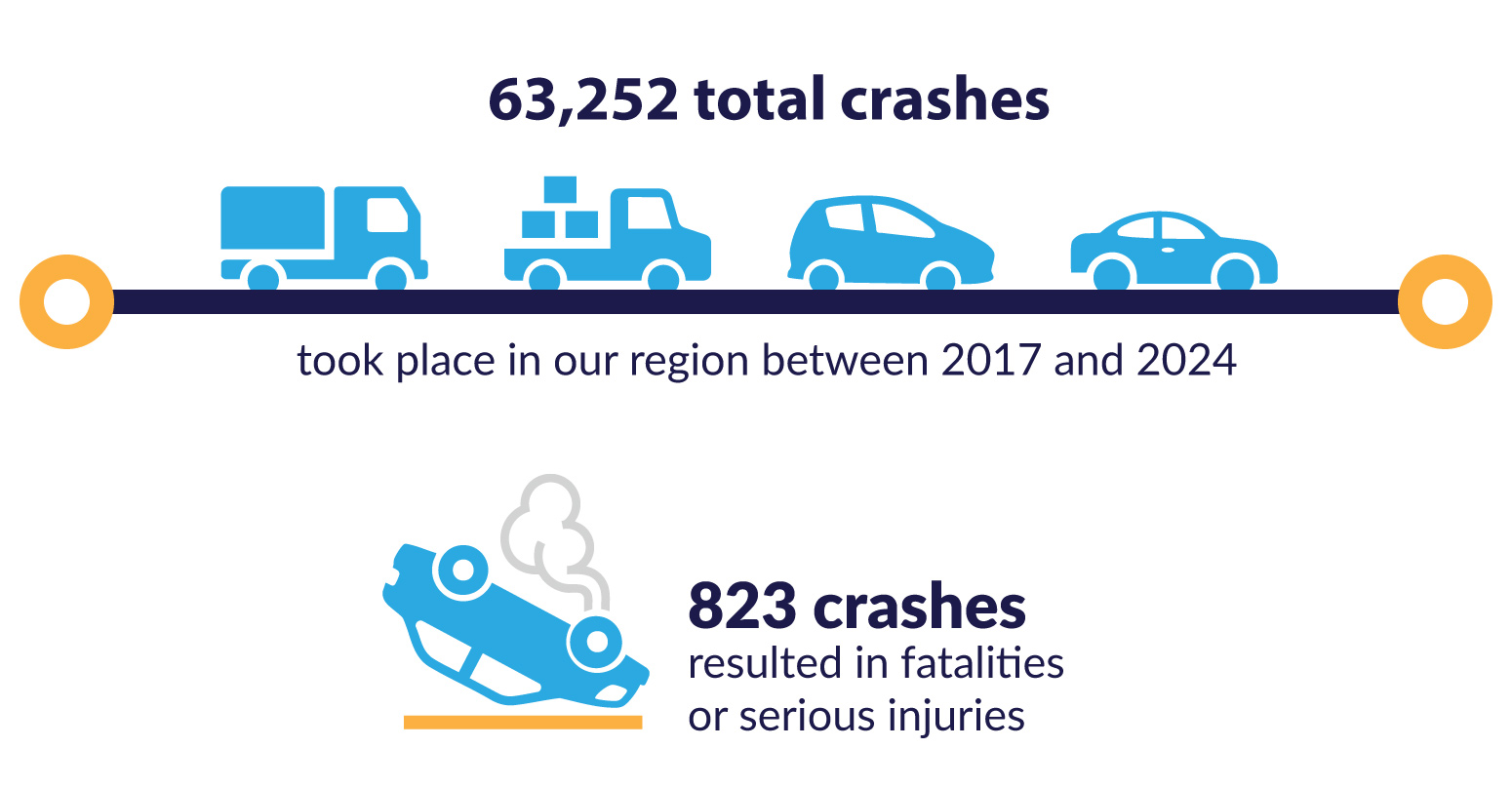 63,252 total crashes

took place in our region between 2017 and 2024

823 crashes
resulted in fatalities or serious injuries